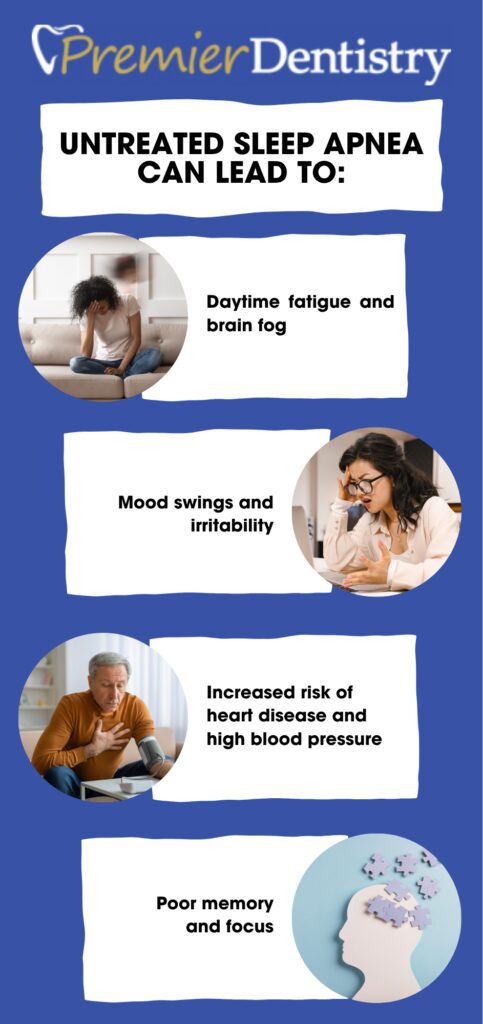 PremierDentistry

UNTREATED SLEEP APNEA CAN LEAD TO:

Daytime fatigue and brain fog

Mood swings and irritability

Increased risk of heart disease and high blood pressure

Poor memory and focus